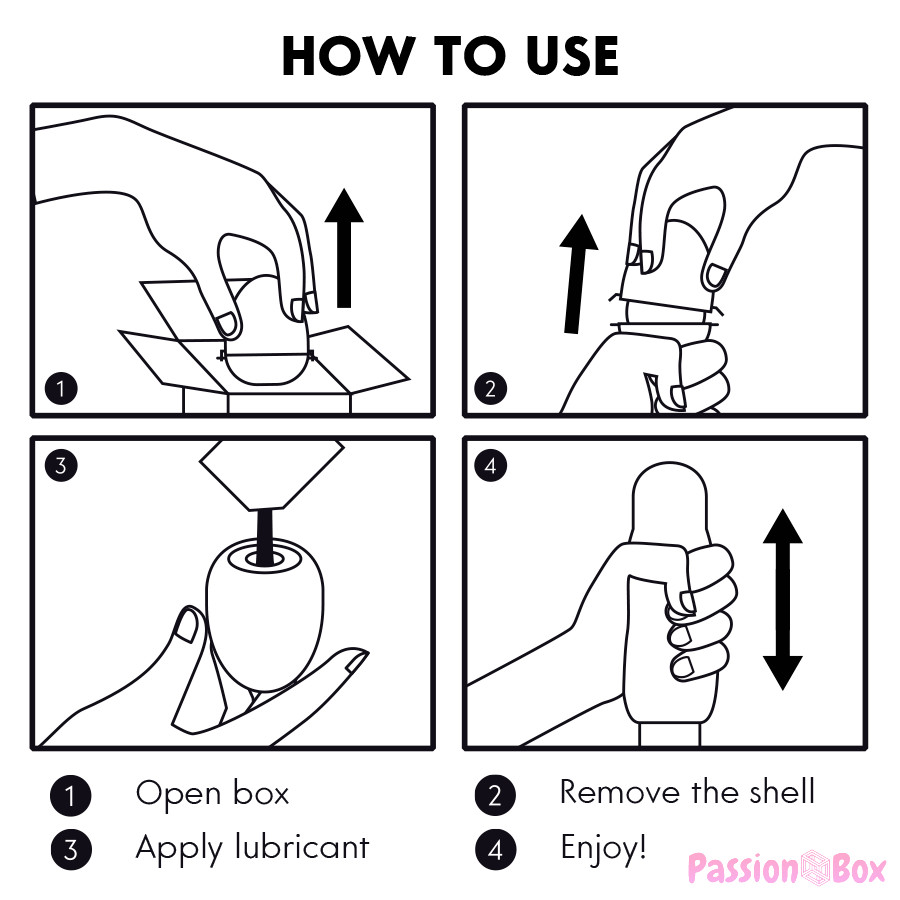 HOW TO USE

1

2

3

4

1 Open box

2 Remove the shell

3 Apply lubricant

4 Enjoy!

Passion Box