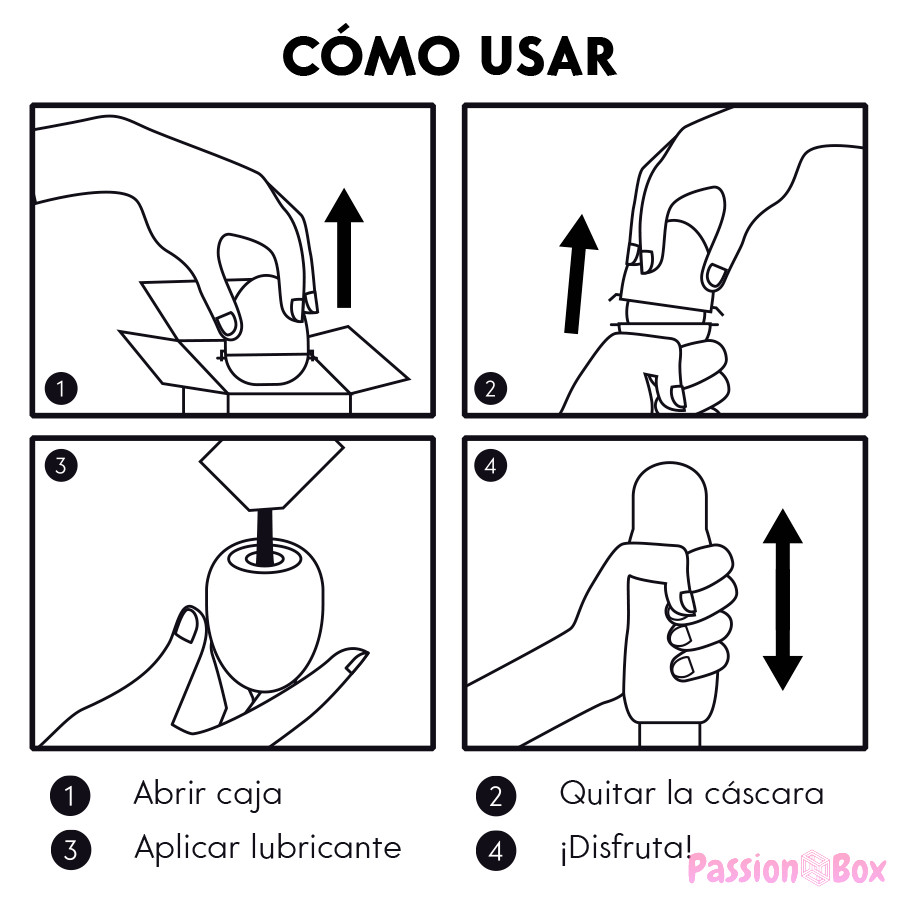 CÓMO USAR

1

2

3

4

1 Abrir caja

2 Quitar la cáscara

3 Aplicar lubricante

4 ¡Disfruta!

Passion Box